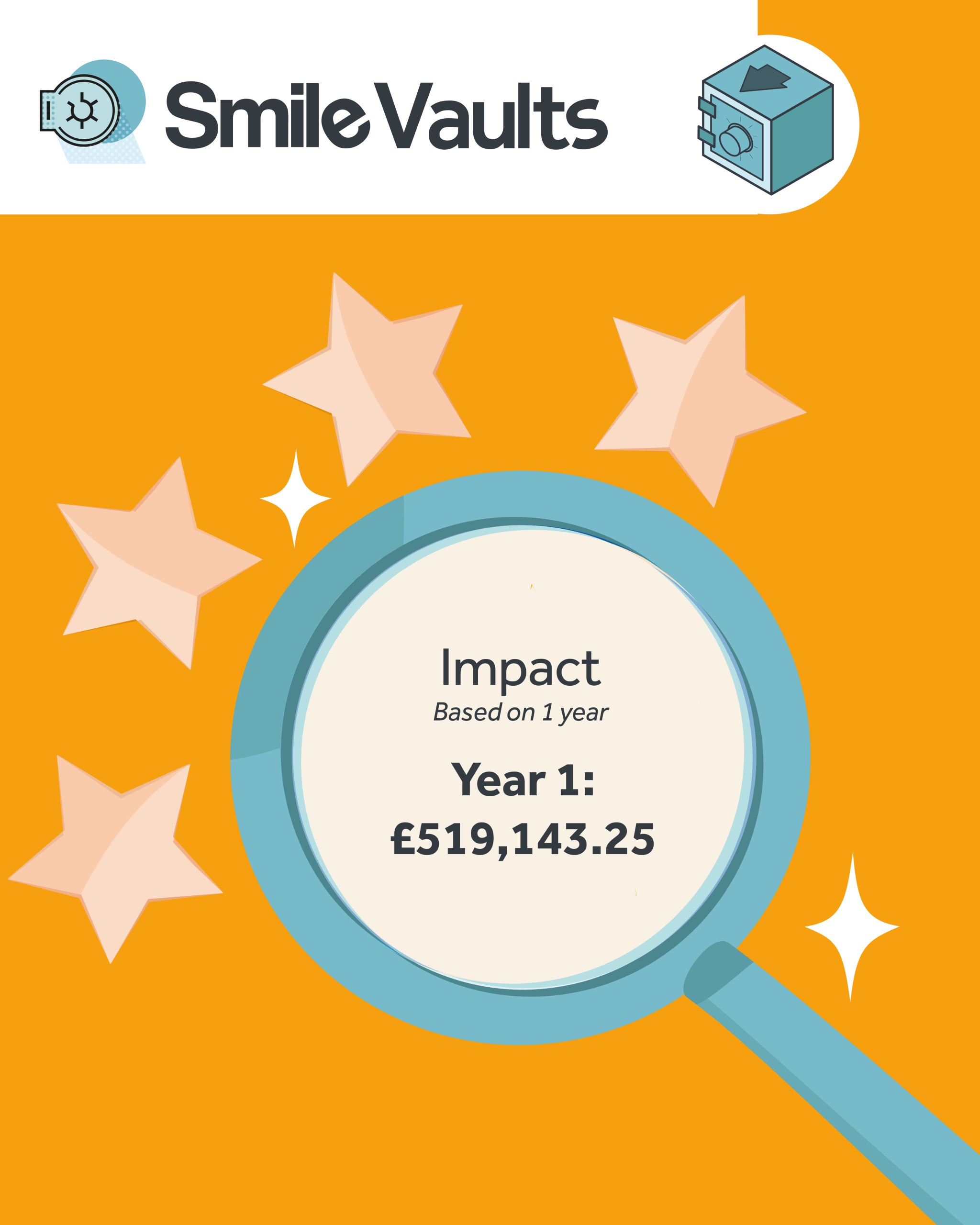 SmileVaults

Impact
Based on 1 year

Year 1:
£519,143.25